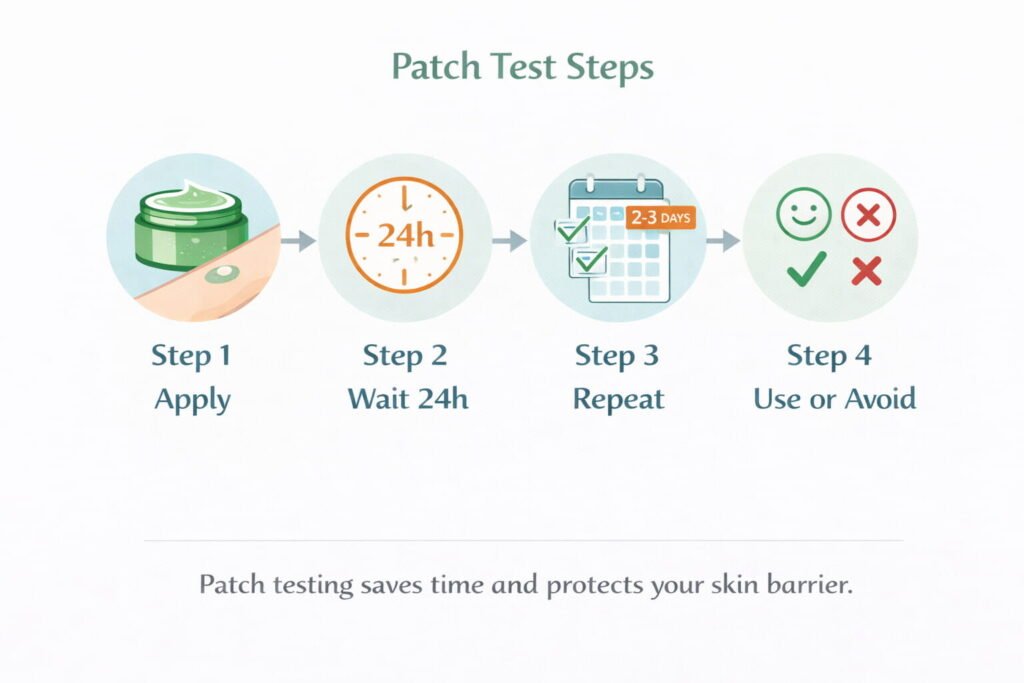 Patch Test Steps

24h

2-3 DAYS

Step 1
Apply

Step 2
Wait 24h

Step 3
Repeat

Step 4
Use or Avoid

Patch testing saves time and protects your skin barrier.